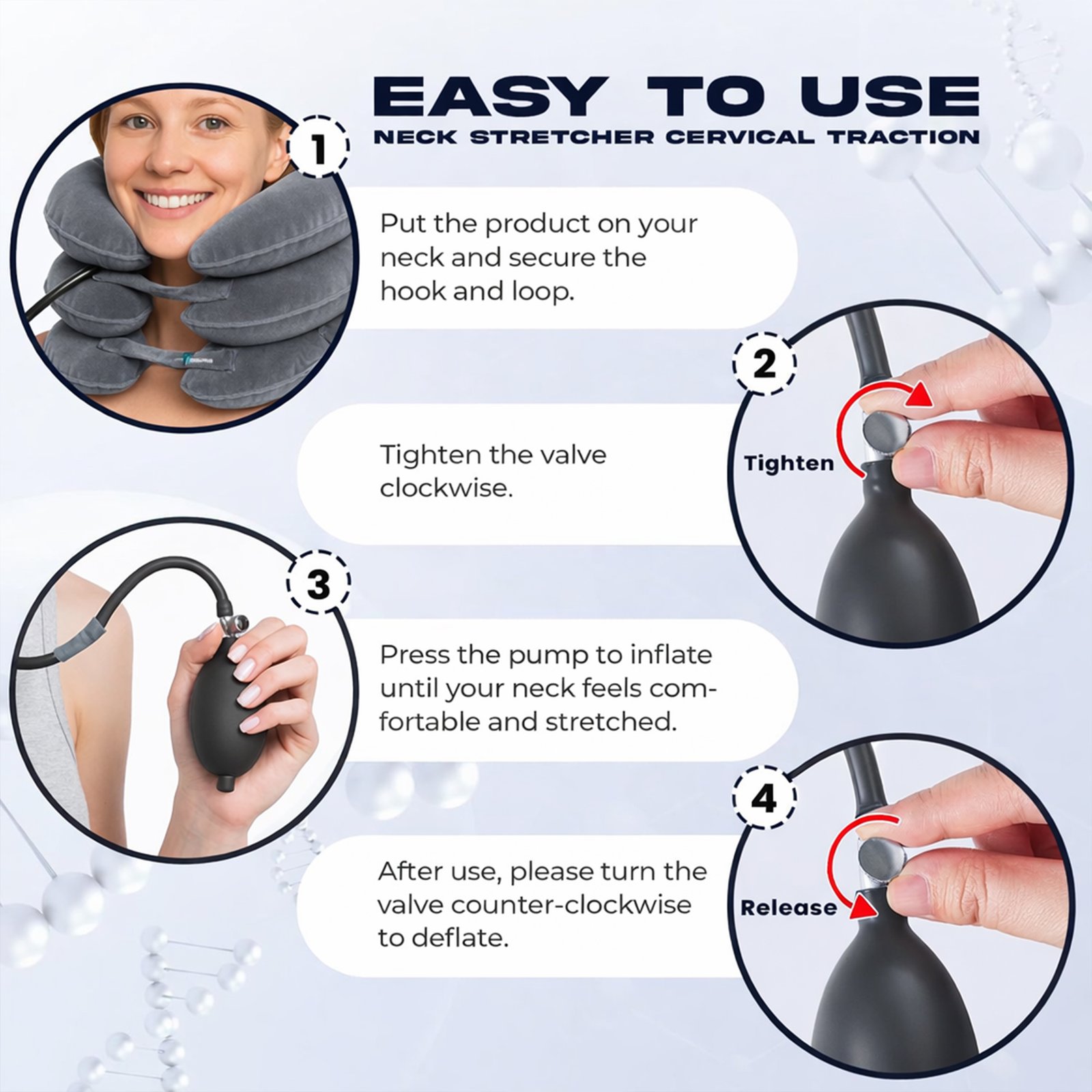 EASY TO USE
NECK STRETCHER CERVICAL TRACTION

1

Put the product on your neck and secure the hook and loop.

2

Tighten

Tighten the valve clockwise.

3

Press the pump to inflate until your neck feels comfortable and stretched.

4

Release

After use, please turn the valve counter-clockwise to deflate.